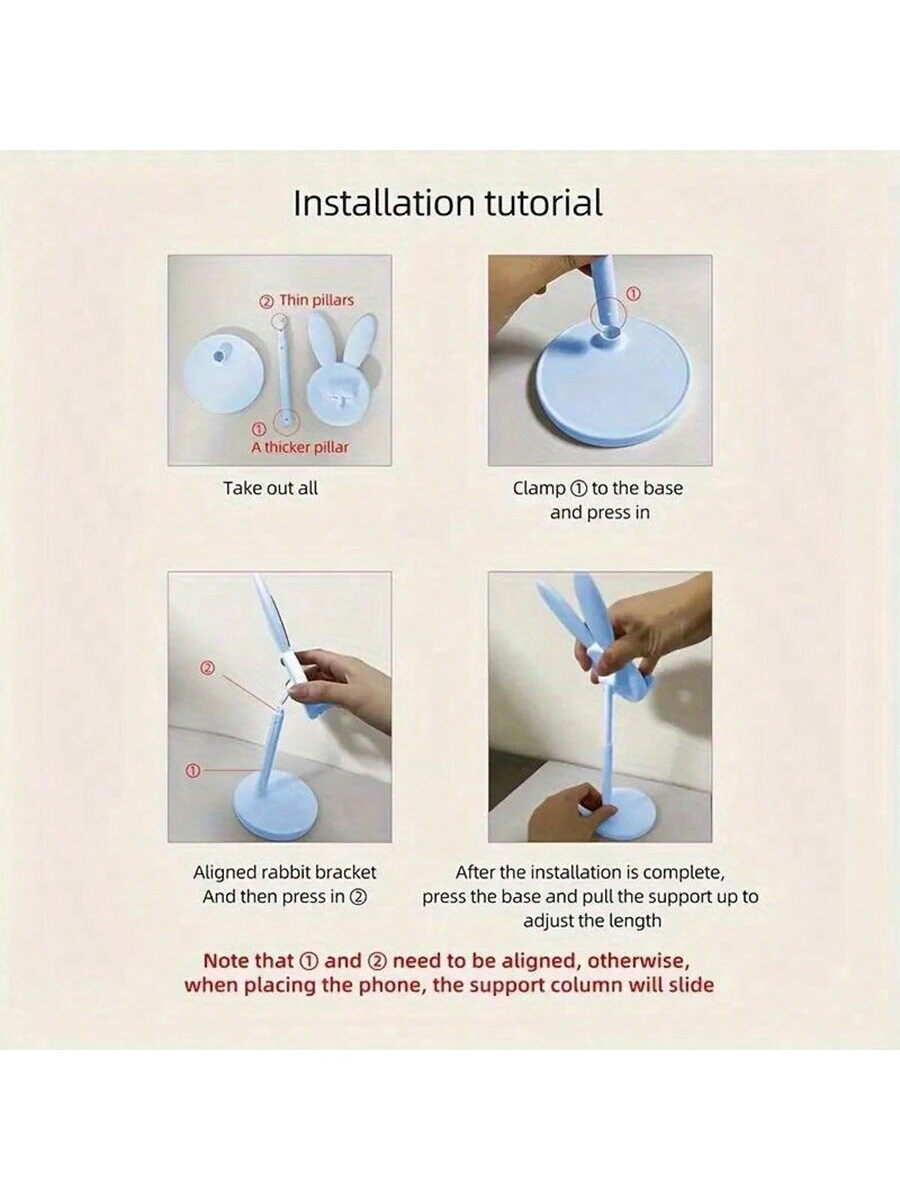 Installation tutorial

② Thin pillars

①
A thicker pillar

Take out all

①

Clamp ① to the base
and press in

②

①

Aligned rabbit bracket
And then press in ②

After the installation is complete,
press the base and pull the support up to
adjust the length

Note that ① and ② need to be aligned, otherwise, when placing the phone, the support column will slide